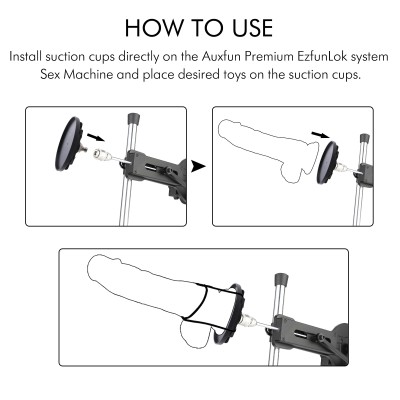 HOW TO USE

Install suction cups directly on the Auxfun Premium EzfunLok system Sex Machine and place desired toys on the suction cups.